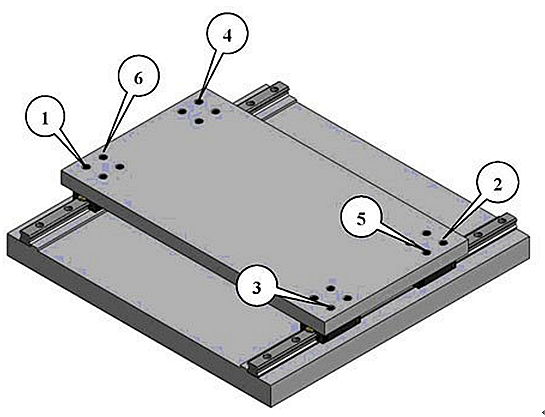 4
6
1
2
5
3